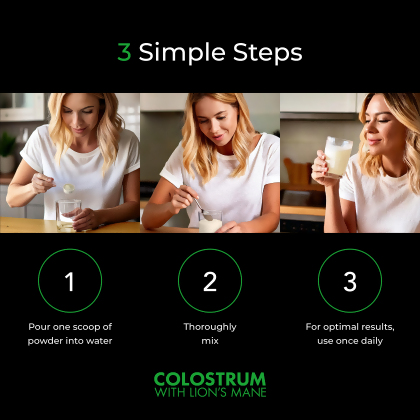 3 Simple Steps

1

Pour one scoop of powder into water

2

Thoroughly mix

3

For optimal results, use once daily

COLOSTRUM
WITH LION'S MANE